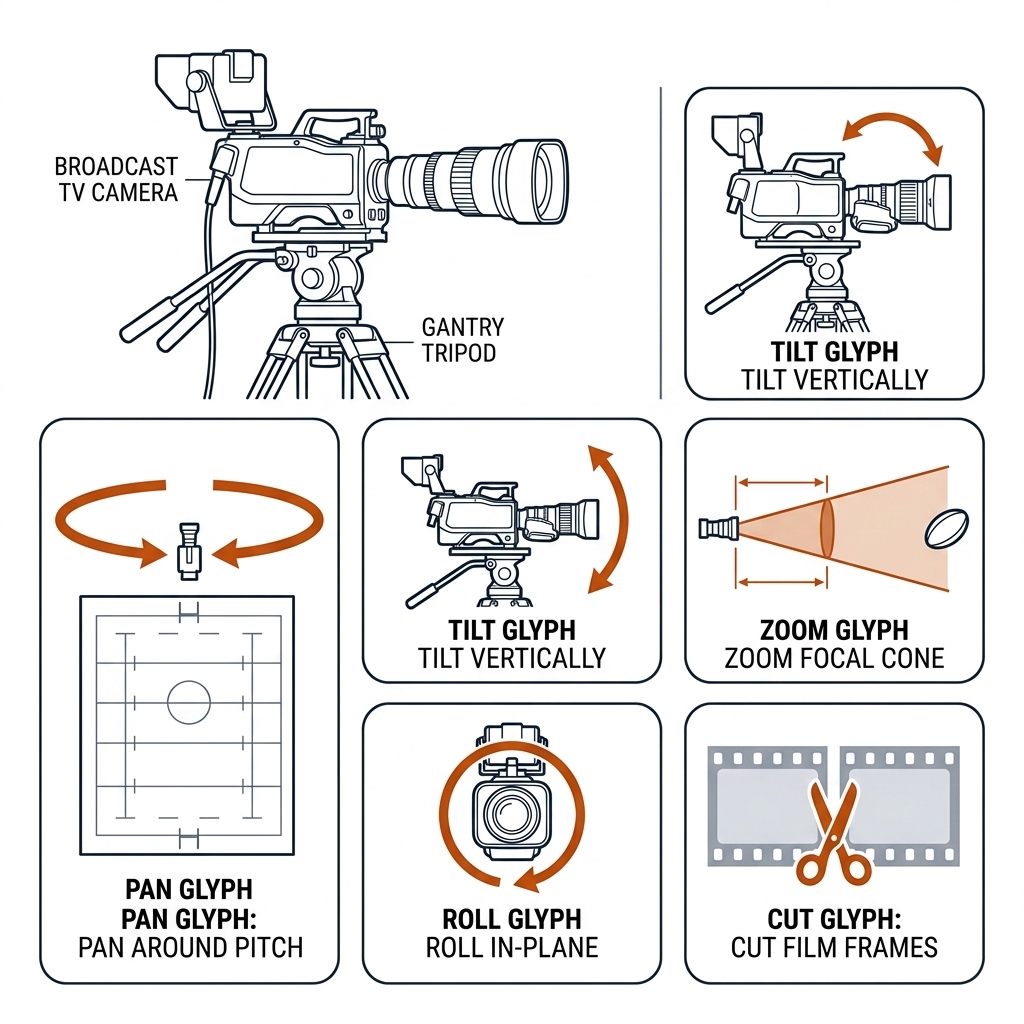 BROADCAST TV CAMERA

GANTRY TRIPOD

TILT GLYPH
TILT VERTICALLY

PAN GLYPH
PAN GLYPH:
PAN AROUND PITCH

TILT GLYPH
TILT VERTICALLY

ZOOM GLYPH
ZOOM FOCAL CONE

ROLL GLYPH
ROLL IN-PLANE

CUT GLYPH:
CUT FILM FRAMES